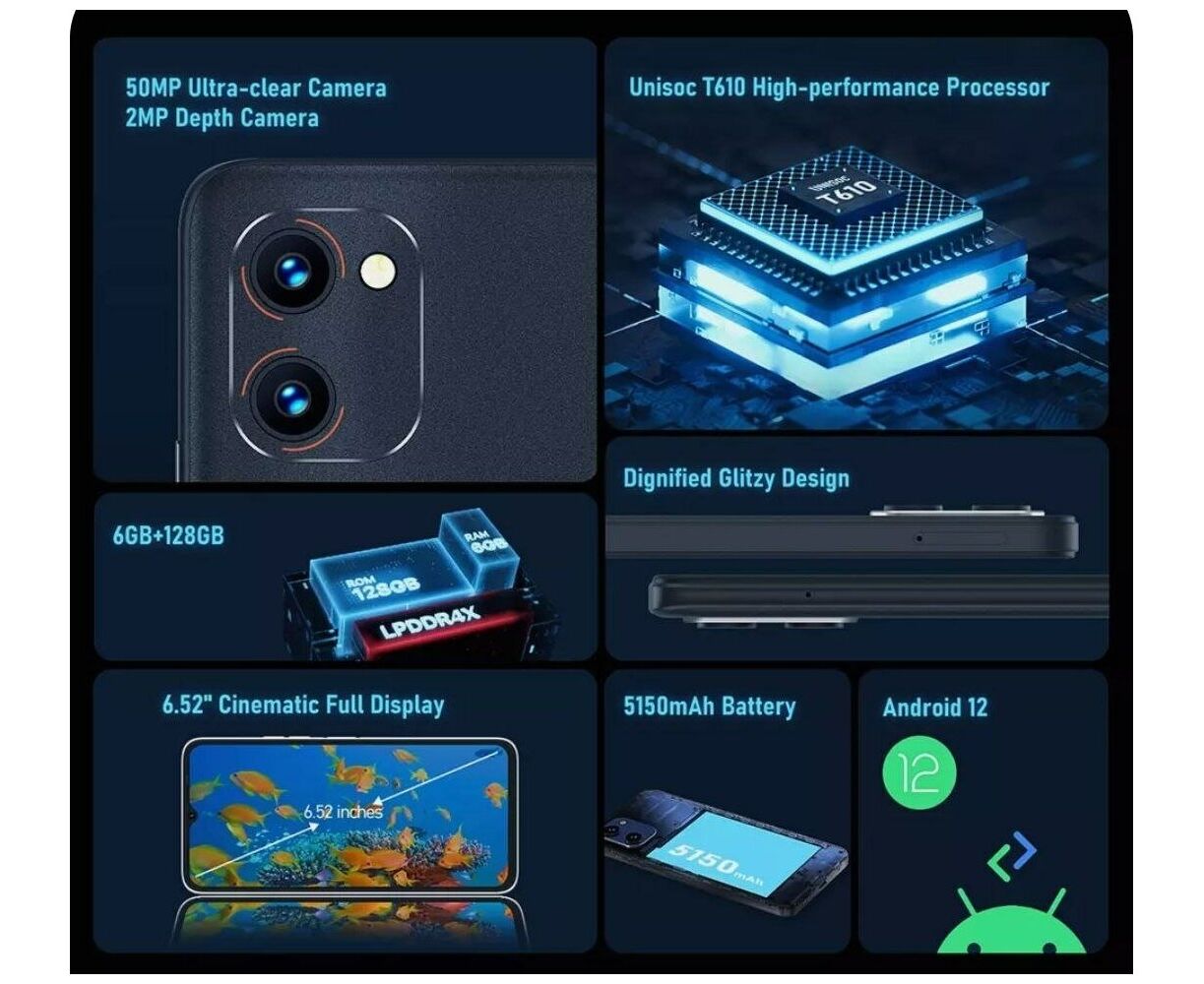 50MP Ultra-clear Camera
2MP Depth Camera

Unisoc T610 High-performance Processor

UNISOC
T610

6GB+128GB

ROM
128GB

RAM
6GB

LPDDR4X

Dignified Glitzy Design

6.52" Cinematic Full Display

6.52 inches

5150mAh Battery

5150mAh

Android 12

12